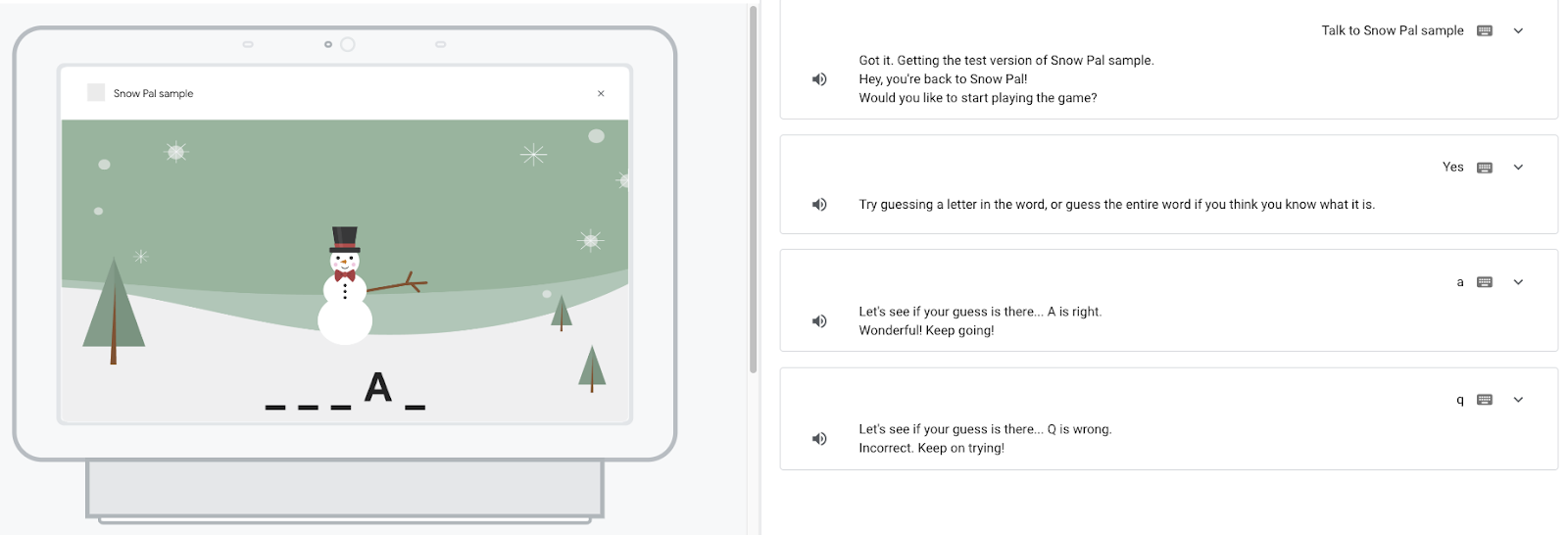 Snow Pal sample
×

_ _ _ A _

Talk to Snow Pal sample

Got it. Getting the test version of Snow Pal sample.
Hey, you're back to Snow Pal!
Would you like to start playing the game?

Yes

Try guessing a letter in the word, or guess the entire word if you think you know what it is.

a

Let's see if your guess is there... A is right.
Wonderful! Keep going!

q

Let's see if your guess is there... Q is wrong.
Incorrect. Keep on trying!